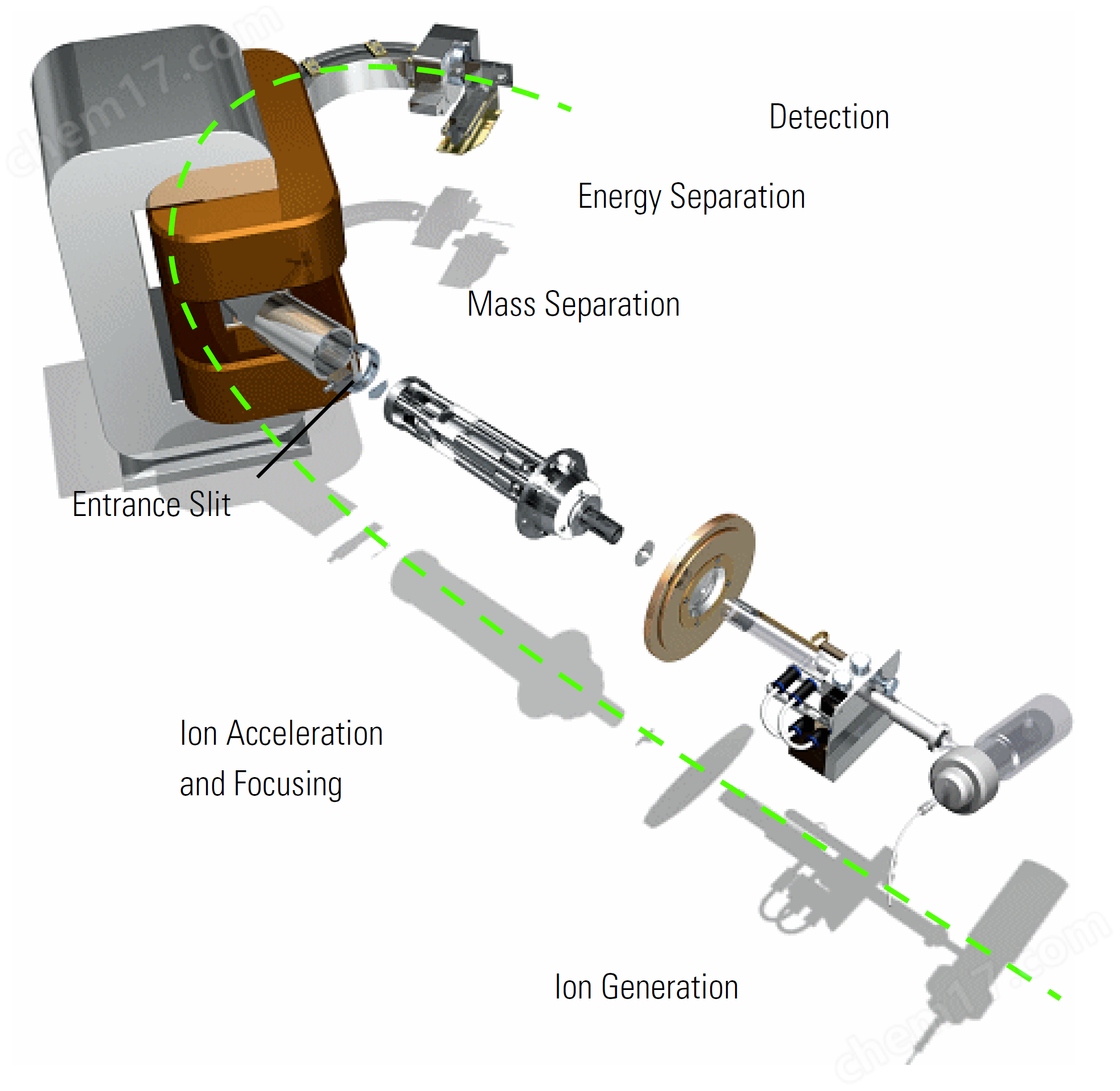 chem17.com

Detection

Energy Separation

Mass Separation

Entrance Slit

Ion Acceleration and Focusing

Ion Generation

chem17.com